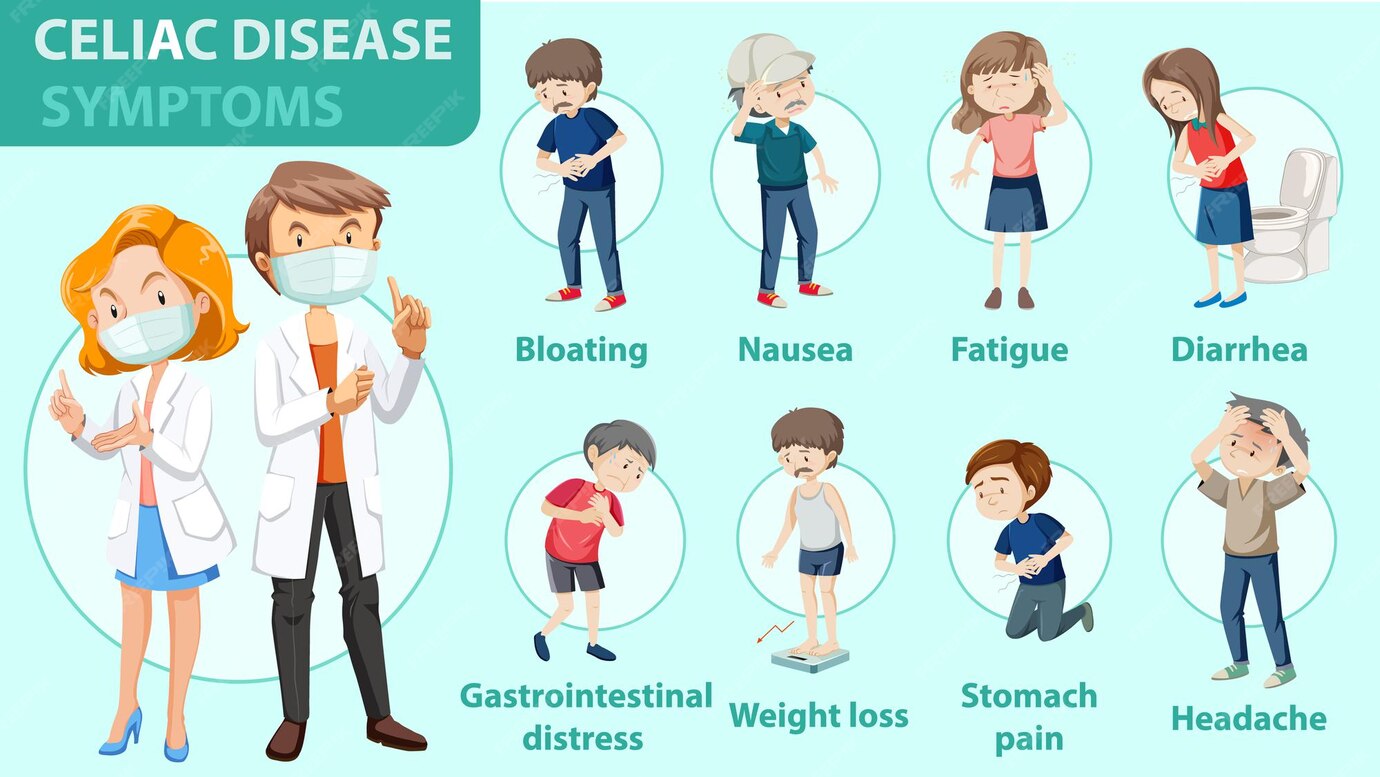 CELIAC DISEASE SYMPTOMS

Bloating

Nausea

Fatigue

Diarrhea

Gastrointestinal distress

Weight loss

Stomach pain

Headache