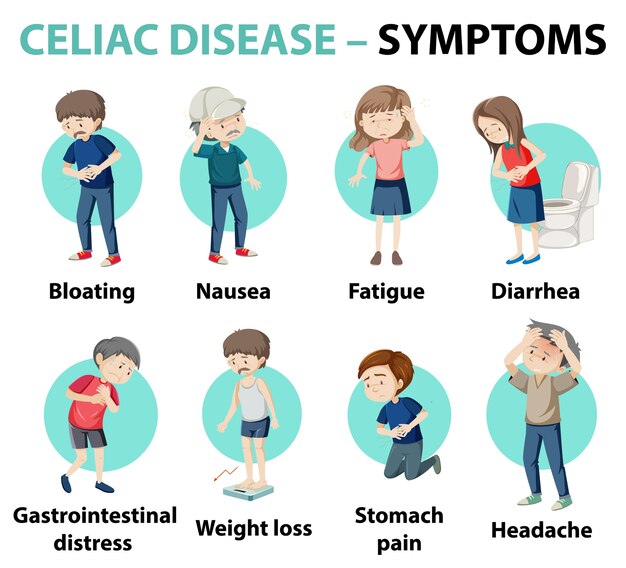 CELIAC DISEASE – SYMPTOMS

Bloating

Nausea

Fatigue

Diarrhea

Gastrointestinal distress

Weight loss

Stomach pain

Headache