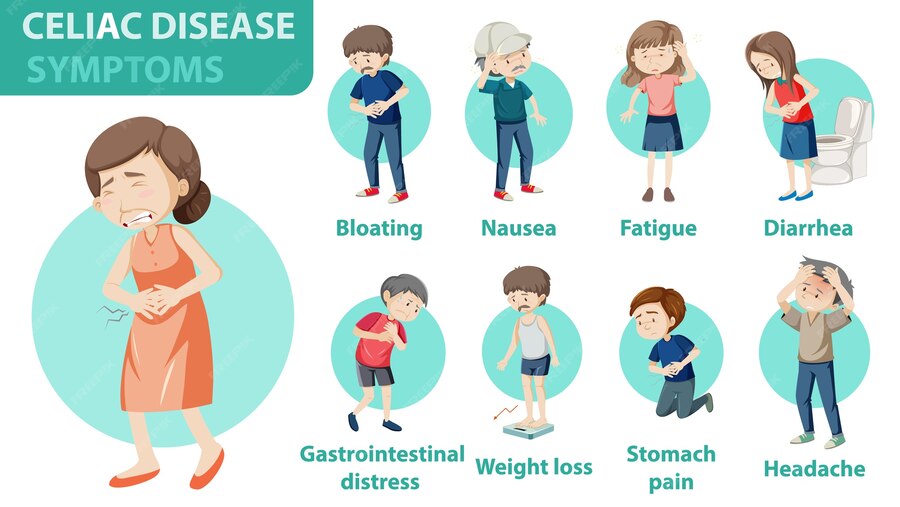 CELIAC DISEASE
SYMPTOMS

Bloating

Nausea

Fatigue

Diarrhea

Gastrointestinal distress

Weight loss

Stomach pain

Headache