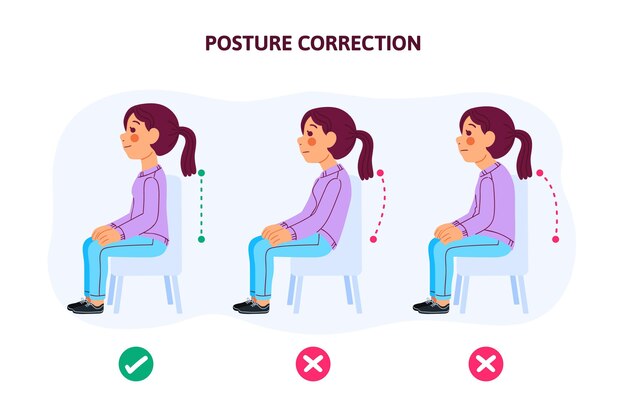 POSTURE CORRECTION