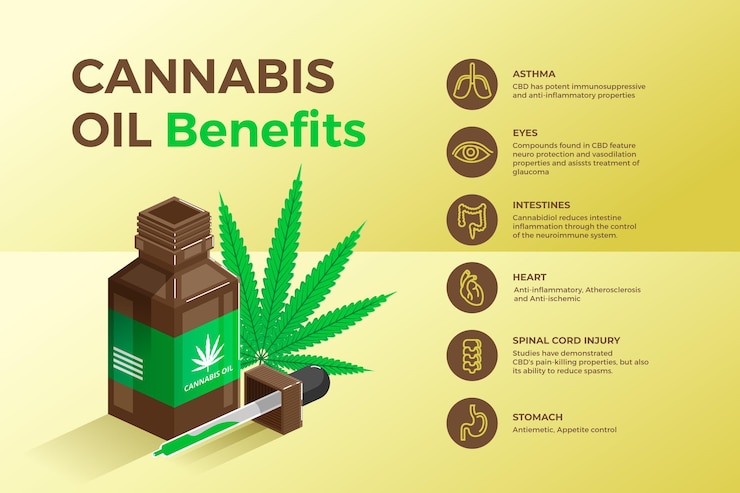 CANNABIS OIL Benefits

CANNABIS OIL

ASTHMA
CBD has potent immunosuppressive and anti-inflammatory properties

EYES
Compounds found in CBD feature neuro protection and vasodilation properties and asissts treatment of glaucoma

INTESTINES
Cannabidiol reduces intestine inflammation through the control of the neuroimmune system.

HEART
Anti-inflammatory, Atherosclerosis and Anti-ischemic

SPINAL CORD INJURY
Studies have demonstrated CBD's pain-killing properties, but also its ability to reduce spasms.

STOMACH
Antiemetic, Appetite control