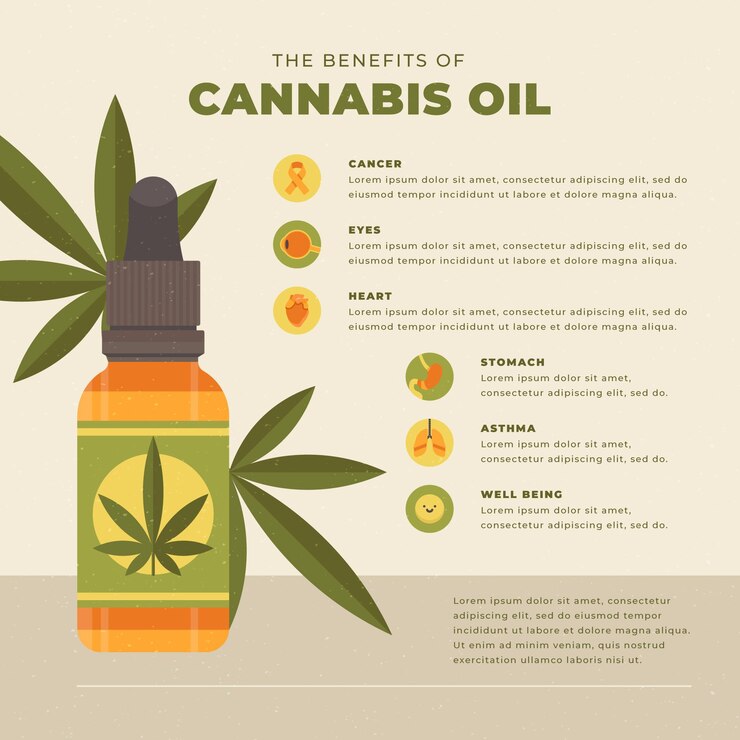 THE BENEFITS OF
CANNABIS OIL

CANCER
Lorem ipsum dolor sit amet, consectetur adipiscing elit, sed do eiusmod tempor incididunt ut labore et dolore magna aliqua.

EYES
Lorem ipsum dolor sit amet, consectetur adipiscing elit, sed do eiusmod tempor incididunt ut labore et dolore magna aliqua.

HEART
Lorem ipsum dolor sit amet, consectetur adipiscing elit, sed do eiusmod tempor incididunt ut labore et dolore magna aliqua.

STOMACH
Lorem ipsum dolor sit amet, consectetur adipiscing elit, sed do.

ASTHMA
Lorem ipsum dolor sit amet, consectetur adipiscing elit, sed do.

WELL BEING
Lorem ipsum dolor sit amet, consectetur adipiscing elit, sed do.

Lorem ipsum dolor sit amet, consectetur adipiscing elit, sed do eiusmod tempor incididunt ut labore et dolore magna aliqua. Ut enim ad minim veniam, quis nostrud exercitation ullamco laboris nisi ut.