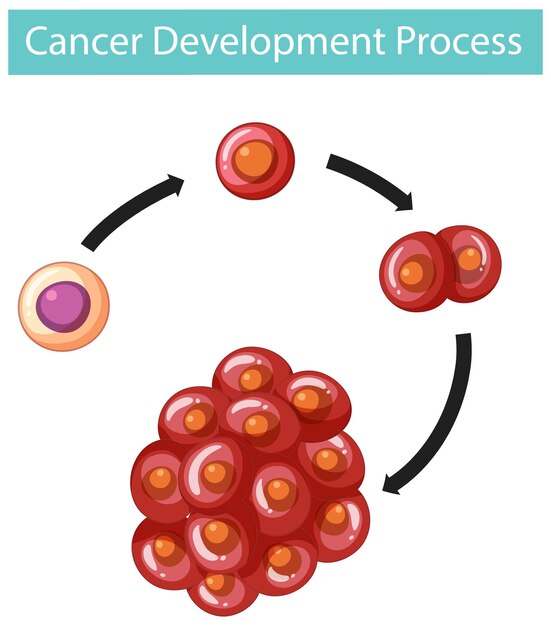 Cancer Development Process