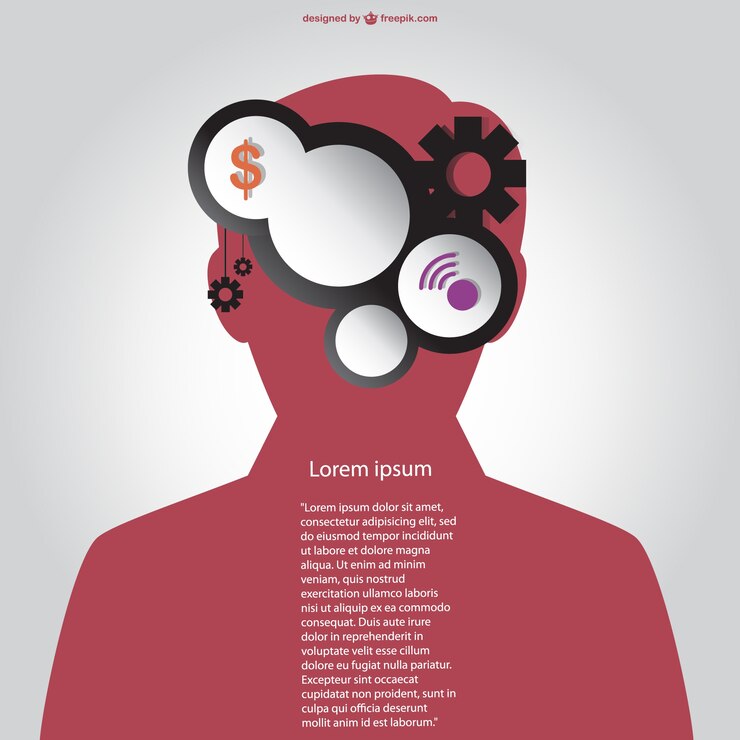 designed by freepik.com

$

Lorem ipsum

"Lorem ipsum dolor sit amet, consectetur adipisicing elit, sed do eiusmod tempor incididunt ut labore et dolore magna aliqua. Ut enim ad minim veniam, quis nostrud exercitation ullamco laboris nisi ut aliquip ex ea commodo consequat. Duis aute irure dolor in reprehenderit in voluptate velit esse cillum dolore eu fugiat nulla pariatur. Excepteur sint occaecat cupidatat non proident, sunt in culpa qui officia deserunt mollit anim id est laborum."