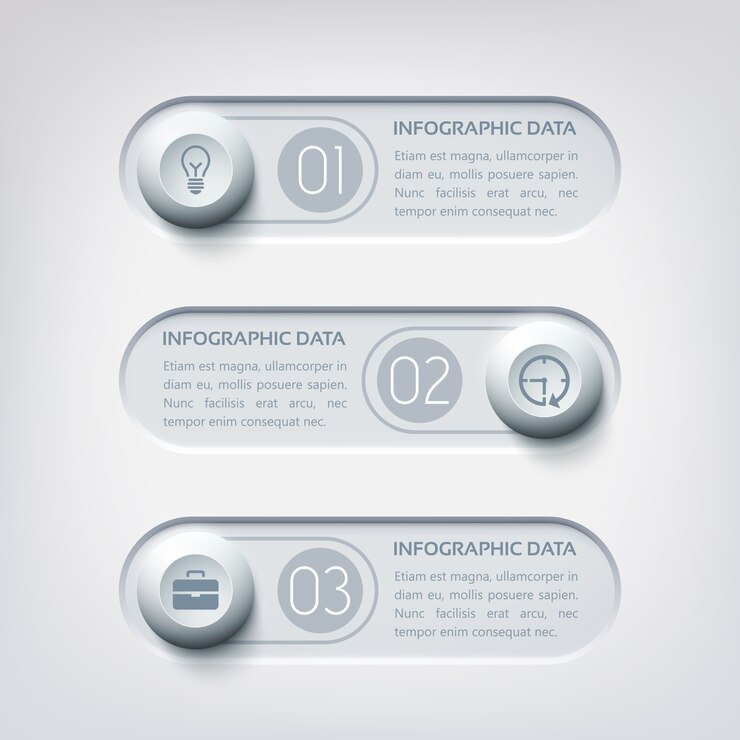 01

INFOGRAPHIC DATA

Etiam est magna, ullamcorper in diam eu, mollis posuere sapien. Nunc facilisis erat arcu, nec tempor enim consequat nec.

INFOGRAPHIC DATA

Etiam est magna, ullamcorper in diam eu, mollis posuere sapien. Nunc facilisis erat arcu, nec tempor enim consequat nec.

02

03

INFOGRAPHIC DATA

Etiam est magna, ullamcorper in diam eu, mollis posuere sapien. Nunc facilisis erat arcu, nec tempor enim consequat nec.