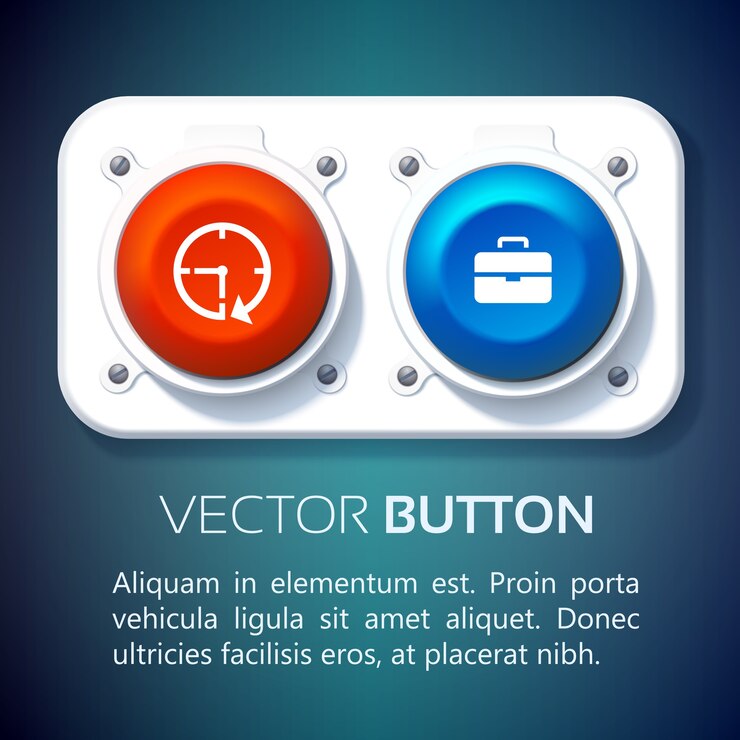 VECTOR BUTTON

Aliquam in elementum est. Proin porta vehicula ligula sit amet aliquet. Donec ultricies facilisis eros, at placerat nibh.