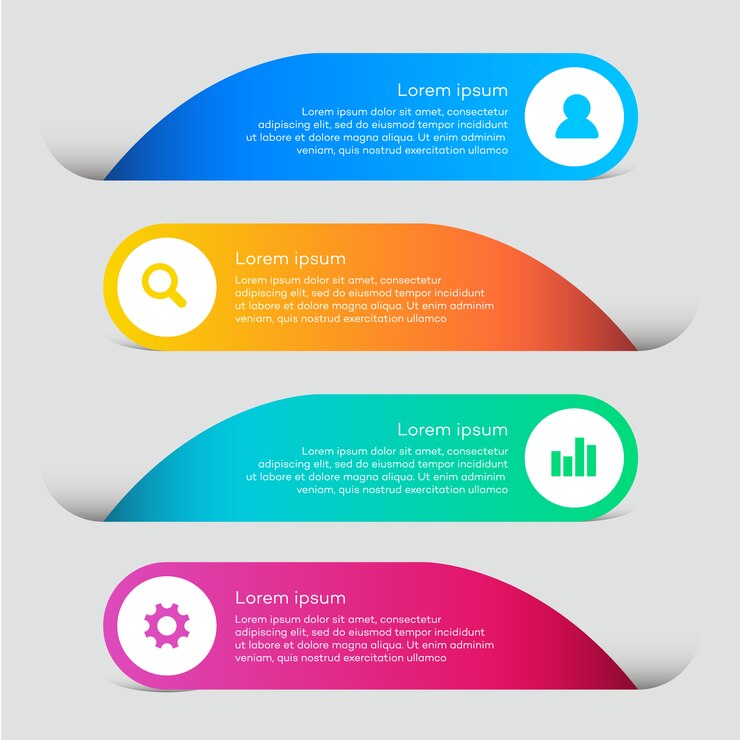 Lorem ipsum

Lorem ipsum dolor sit amet, consectetur adipiscing elit, sed do eiusmod tempor incididunt ut labore et dolore magna aliqua. Ut enim adminim veniam, quis nostrud exercitation ullamco

Lorem ipsum

Lorem ipsum dolor sit amet, consectetur adipiscing elit, sed do eiusmod tempor incididunt ut labore et dolore magna aliqua. Ut enim adminim veniam, quis nostrud exercitation ullamco

Lorem ipsum

Lorem ipsum dolor sit amet, consectetur adipiscing elit, sed do eiusmod tempor incididunt ut labore et dolore magna aliqua. Ut enim adminim veniam, quis nostrud exercitation ullamco

Lorem ipsum

Lorem ipsum dolor sit amet, consectetur adipiscing elit, sed do eiusmod tempor incididunt ut labore et dolore magna aliqua. Ut enim adminim veniam, quis nostrud exercitation ullamco