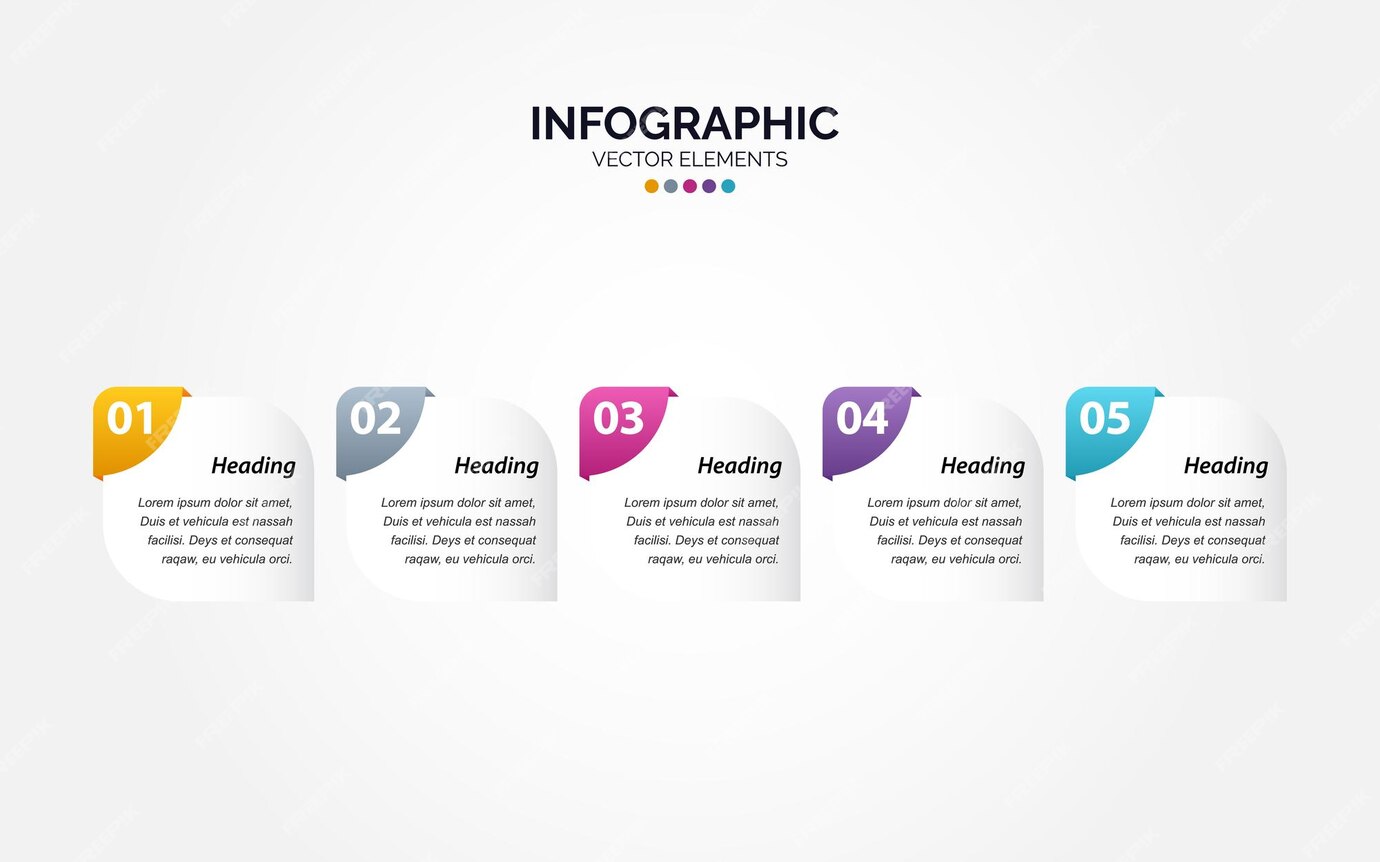 INFOGRAPHIC
VECTOR ELEMENTS

01
Heading
Lorem ipsum dolor sit amet, Duis et vehicula est nassah facilisi. Deys et consequat raqaw, eu vehicula orci.

02
Heading
Lorem ipsum dolor sit amet, Duis et vehicula est nassah facilisi. Deys et consequat raqaw, eu vehicula orci.

03
Heading
Lorem ipsum dolor sit amet, Duis et vehicula est nassah facilisi. Deys et consequat raqaw, eu vehicula orci.

04
Heading
Lorem ipsum dolor sit amet, Duis et vehicula est nassah facilisi. Deys et consequat raqaw, eu vehicula orci.

05
Heading
Lorem ipsum dolor sit amet, Duis et vehicula est nassah facilisi. Deys et consequat raqaw, eu vehicula orci.