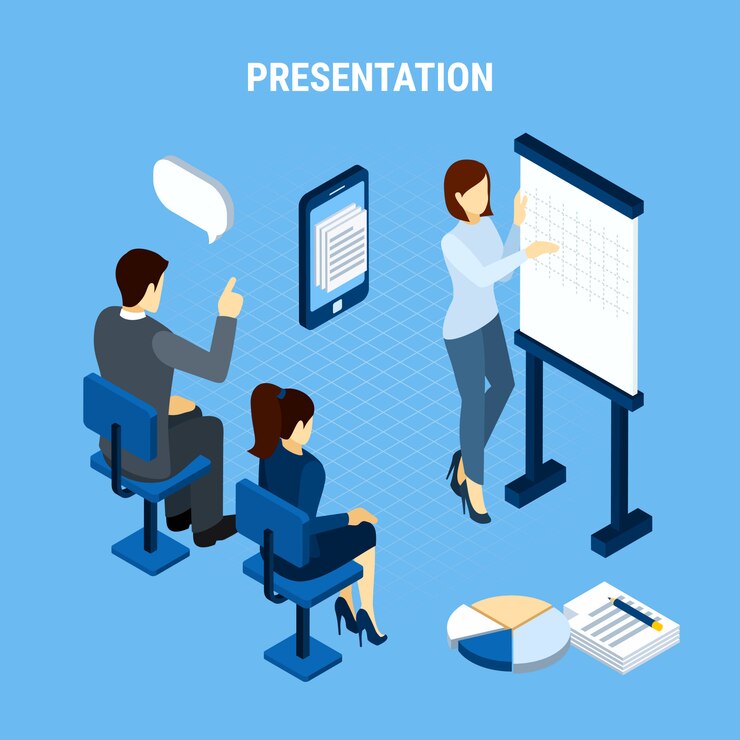 PRESENTATION