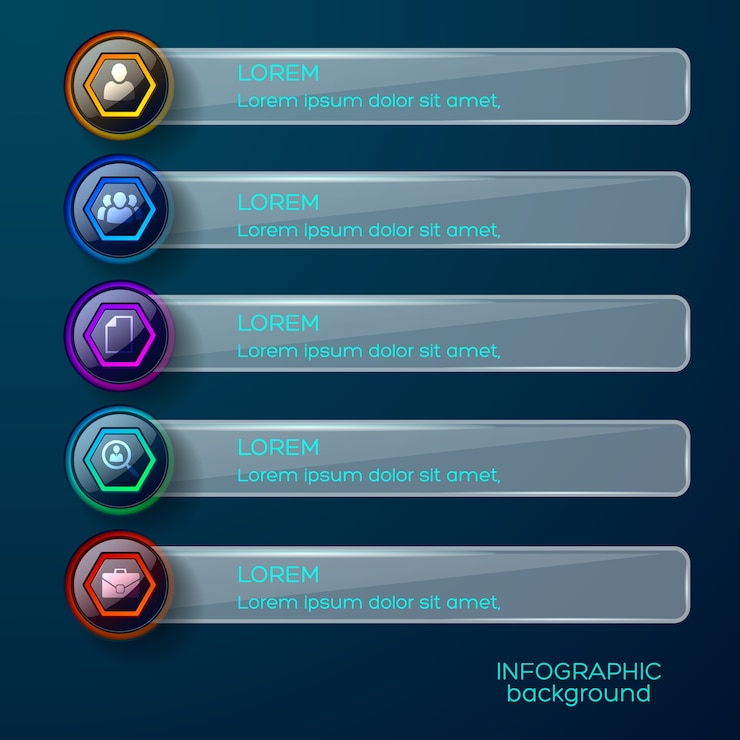 LOREM
Lorem ipsum dolor sit amet,

LOREM
Lorem ipsum dolor sit amet,

LOREM
Lorem ipsum dolor sit amet,

LOREM
Lorem ipsum dolor sit amet,

LOREM
Lorem ipsum dolor sit amet,

INFOGRAPHIC
background