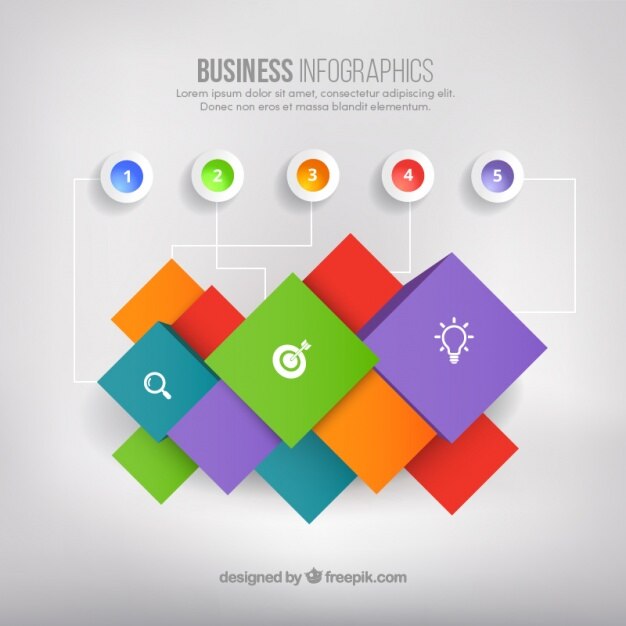 BUSINESS INFOGRAPHICS
Lorem ipsum dolor sit amet, consectetur adipiscing elit. Donec non eros et massa blandit elementum.

1
2
3
4
5

designed by freepik.com