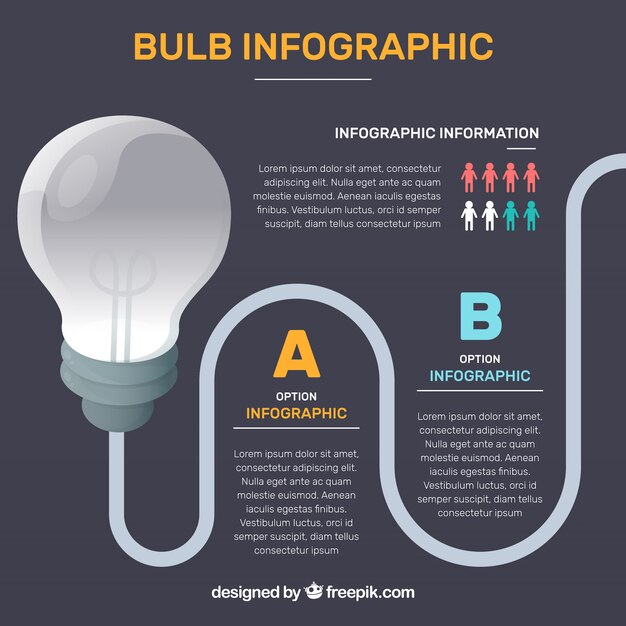 BULB INFOGRAPHIC

INFOGRAPHIC INFORMATION

Lorem ipsum dolor sit amet, consectetur adipiscing elit. Nulla eget ante ac quam molestie euismod. Aenean iaculis egestas finibus. Vestibulum luctus, orci id semper suscipit, diam tellus consectetur ipsum

A

OPTION
INFOGRAPHIC

Lorem ipsum dolor sit amet, consectetur adipiscing elit. Nulla eget ante ac quam molestie euismod. Aenean iaculis egestas finibus. Vestibulum luctus, orci id semper suscipit, diam tellus consectetur ipsum

B

OPTION
INFOGRAPHIC

Lorem ipsum dolor sit amet, consectetur adipiscing elit. Nulla eget ante ac quam molestie euismod. Aenean iaculis egestas finibus. Vestibulum luctus, orci id semper suscipit, diam tellus consectetur ipsum

designed by freepik.com