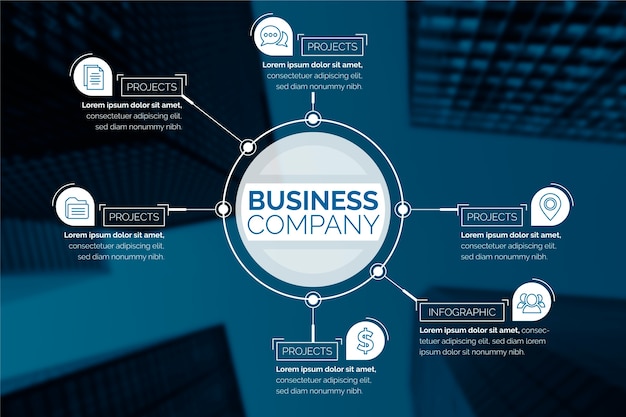 PROJECTS
Lorem ipsum dolor sit amet, consectetuer adipiscing elit, sed diam nonummy nibh.

PROJECTS
Lorem ipsum dolor sit amet, consectetuer adipiscing elit, sed diam nonummy nibh.

PROJECTS
Lorem ipsum dolor sit amet, consectetuer adipiscing elit, sed diam nonummy nibh.

BUSINESS
COMPANY

PROJECTS
Lorem ipsum dolor sit amet, consectetuer adipiscing elit, sed diam nonummy nibh.

INFOGRAPHIC
Lorem ipsum dolor sit amet, consectetuer adipiscing elit, sed diam lorem ipsum dolor sit nonummy nibh.

PROJECTS
Lorem ipsum dolor sit amet, consectetuer adipiscing elit, sed diam nonummy nibh.