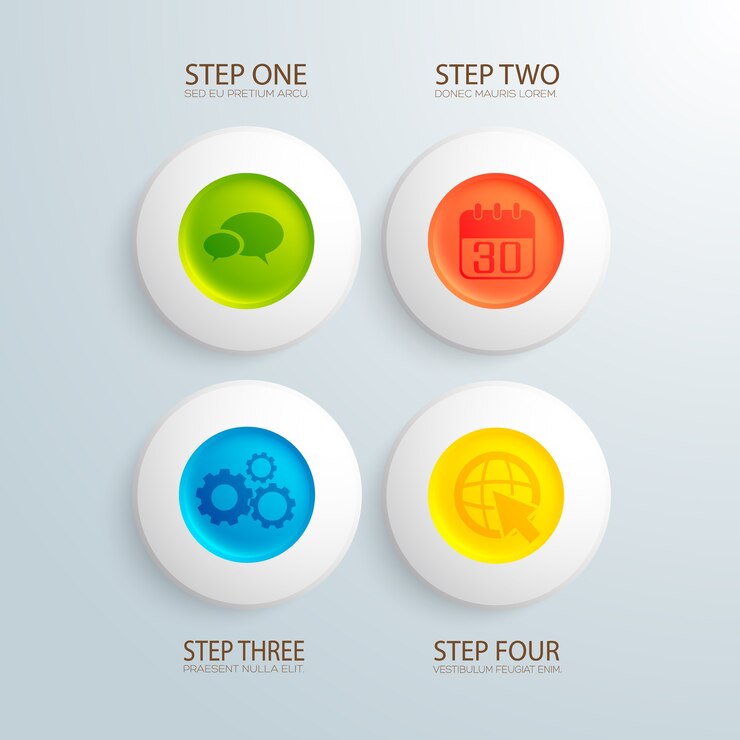 STEP ONE
SED EU PRETIUM ARCU.

STEP TWO
DONEC MAURIS LOREM.

30

STEP THREE
PRAESENT NULLA ELIT.

STEP FOUR
VESTIBULUM FEUGIAT ENIM.