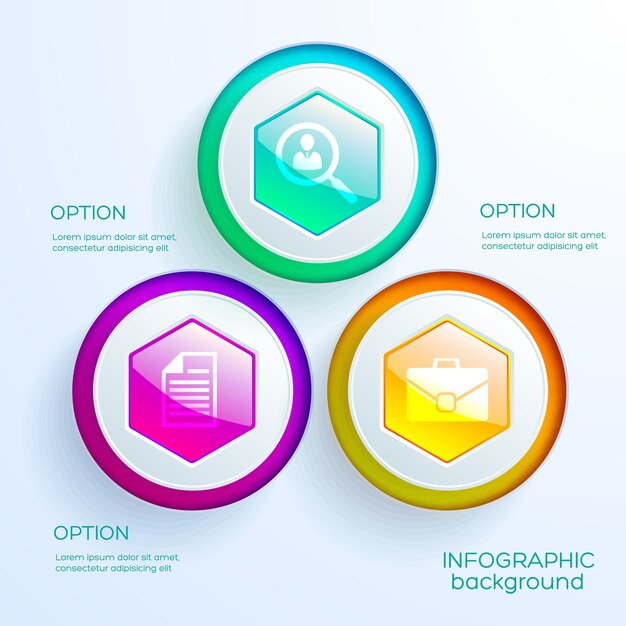 OPTION

Lorem ipsum dolor sit amet, consectetur adipisicing elit

OPTION

Lorem ipsum dolor sit amet, consectetur adipisicing elit

OPTION

Lorem ipsum dolor sit amet, consectetur adipisicing elit

INFOGRAPHIC
background