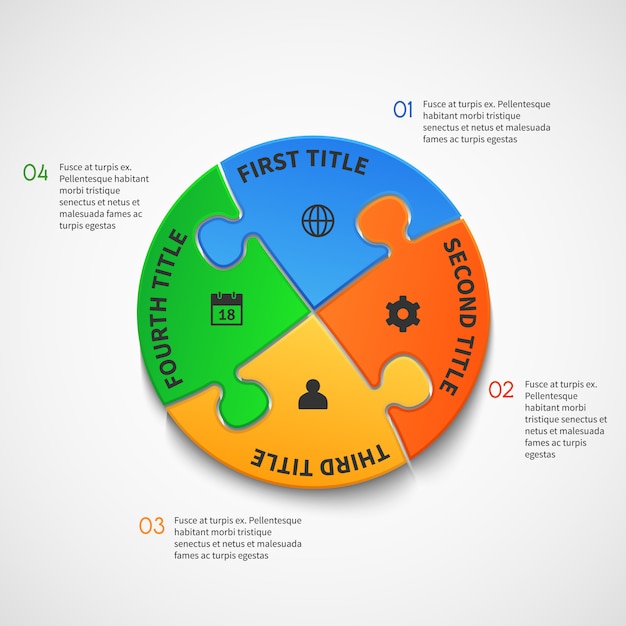 01 Fusce at turpis ex. Pellentesque habitant morbi tristique senectus et netus et malesuada fames ac turpis egestas

04 Fusce at turpis ex. Pellentesque habitant morbi tristique senectus et netus et malesuada fames ac turpis egestas

FIRST TITLE

SECOND TITLE

THIRD TITLE

FOURTH TITLE

18

02 Fusce at turpis ex. Pellentesque habitant morbi tristique senectus et netus et malesuada fames ac turpis egestas

03 Fusce at turpis ex. Pellentesque habitant morbi tristique senectus et netus et malesuada fames ac turpis egestas