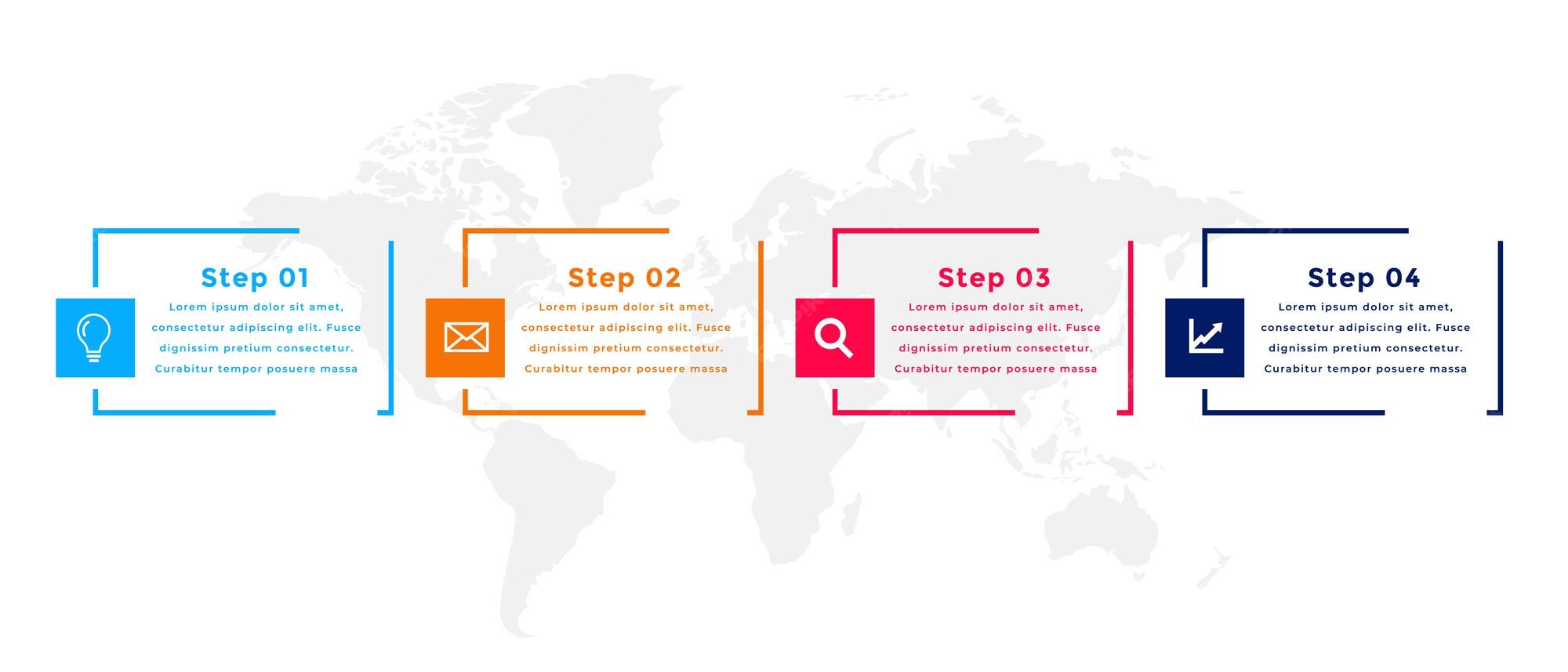 Step 01

Lorem ipsum dolor sit amet, consectetur adipiscing elit. Fusce dignissim pretium consectetur. Curabitur tempor posuere massa

Step 02

Lorem ipsum dolor sit amet, consectetur adipiscing elit. Fusce dignissim pretium consectetur. Curabitur tempor posuere massa

Step 03

Lorem ipsum dolor sit amet, consectetur adipiscing elit. Fusce dignissim pretium consectetur. Curabitur tempor posuere massa

Step 04

Lorem ipsum dolor sit amet, consectetur adipiscing elit. Fusce dignissim pretium consectetur. Curabitur tempor posuere massa