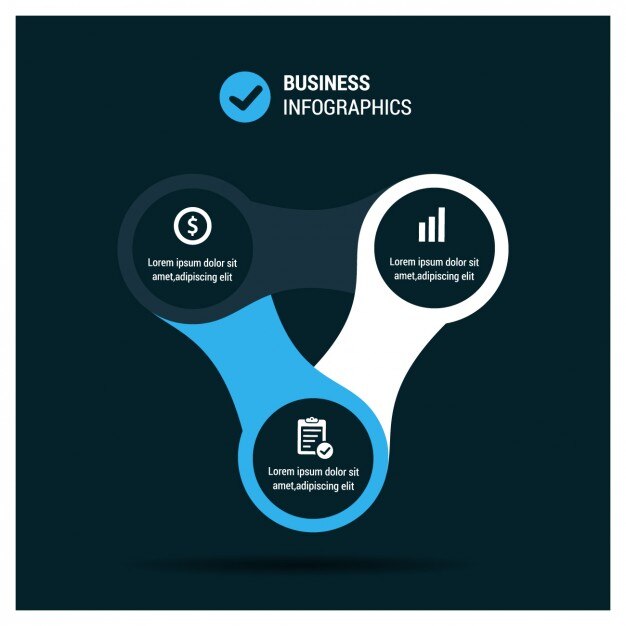 BUSINESS
INFOGRAPHICS

Lorem ipsum dolor sit amet,adipiscing elit

Lorem ipsum dolor sit amet,adipiscing elit

Lorem ipsum dolor sit amet,adipiscing elit