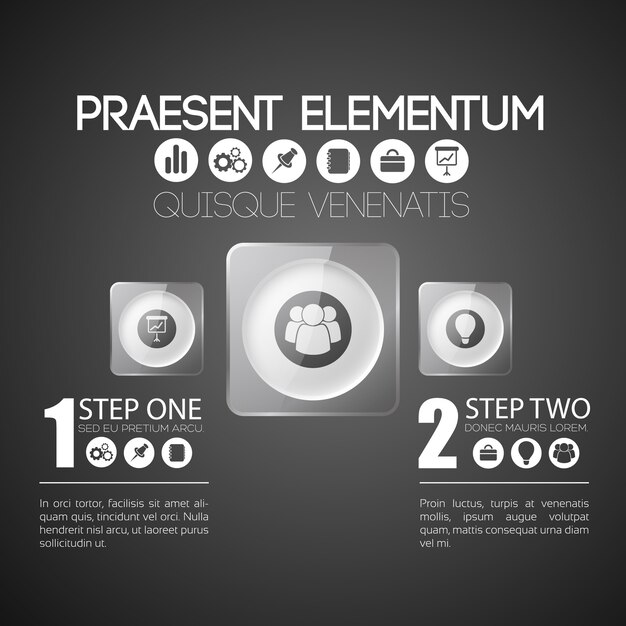 PRAESENT ELEMENTUM

QUISQUE VENENATIS

1 STEP ONE
SED EU PRETIUM ARCU.

In orci tortor, facilisis sit amet aliquam quis, tincidunt vel orci. Nulla hendrerit nisl arcu, ut laoreet purus sollicitudin ut.

2 STEP TWO
DONEC MAURIS LOREM.

Proin luctus, turpis at venenatis mollis, ipsum augue volutpat quam, mattis consequat urna diam vel mi.