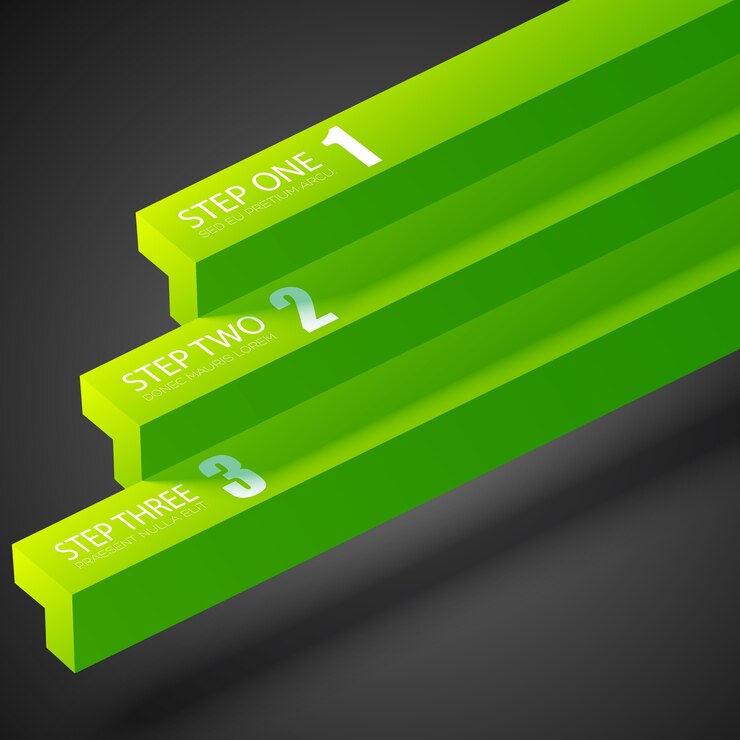 STEP ONE 1
SED EU PRETIUM ARCU

STEP TWO 2
DONEC MAURIS LOREM

STEP THREE 3
PRAESENT NULLA ELIT