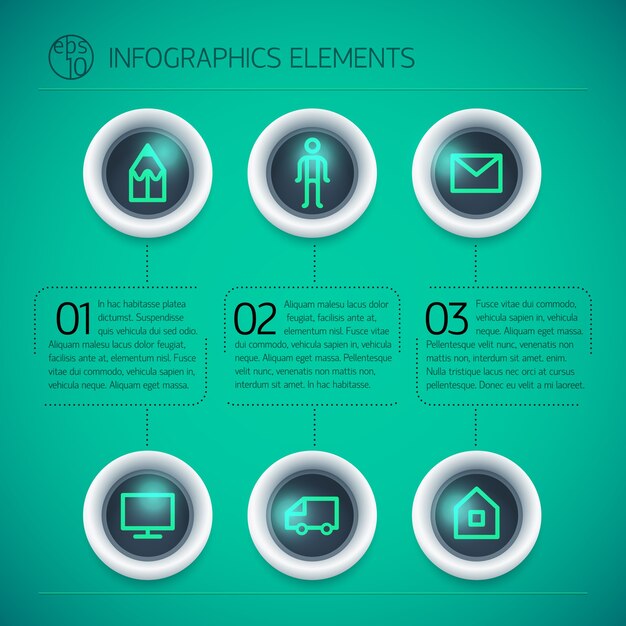 eps 10 INFOGRAPHICS ELEMENTS

01 In hac habitasse platea dictumst. Suspendisse quis vehicula dui sed odio. Aliquam malesu lacus dolor feugiat, facilisis ante at, elementum nisl. Fusce vitae dui commodo, vehicula sapien in, vehicula neque. Aliquam eget massa.

02 Aliquam malesu lacus dolor feugiat, facilisis ante at, elementum nisl. Fusce vitae dui commodo, vehicula sapien in, vehicula neque. Aliquam eget massa. Pellentesque velit nunc, venenatis non mattis non, interdum sit amet. In hac habitasse.

03 Fusce vitae dui commodo, vehicula sapien in, vehicula neque. Aliquam eget massa. Pellentesque velit nunc, venenatis non mattis non, interdum sit amet. enim. Nulla tristique lacus nec orci at cursus pellentesque. Donec eu velit a mi laoreet.