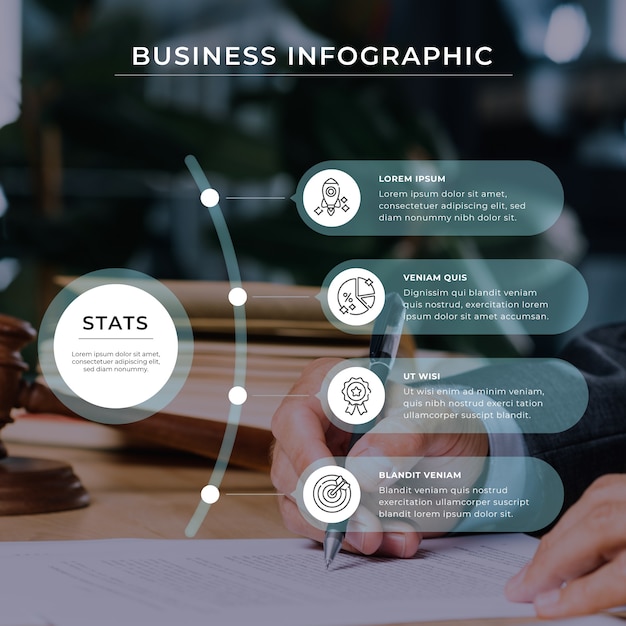 BUSINESS INFOGRAPHIC

STATS

Lorem ipsum dolor sit amet, consectetuer adipiscing elit, sed diam nonummy.

LOREM IPSUM

Lorem ipsum dolor sit amet, consectetuer adipiscing elit, sed diam nonummy nibh dolor sit.

VENIAM QUIS

Dignissim qui blandit veniam quis nostrud, exercitation lorem ipsum dolor sit amet accumsan.

UT WISI

Ut wisi enim ad minim veniam, quis nibh nostrud exerci tation ullamcorper suscipt blandit.

BLANDIT VENIAM

Blandit veniam quis nostrud exercitation ullamcorper suscript blandit lorem ipsum dolor sit.