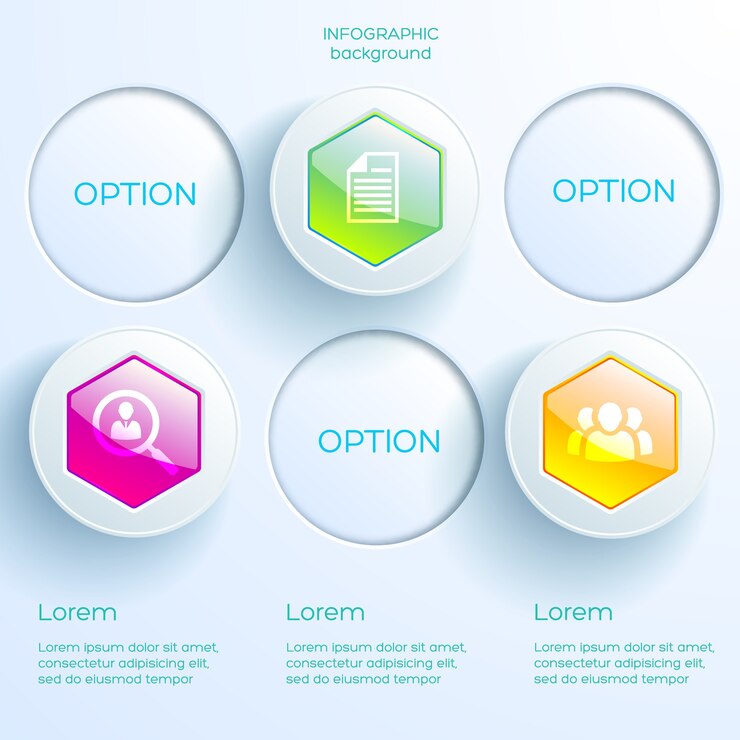 INFOGRAPHIC
background

OPTION

OPTION

OPTION

Lorem

Lorem ipsum dolor sit amet, consectetur adipisicing elit, sed do eiusmod tempor

Lorem

Lorem ipsum dolor sit amet, consectetur adipisicing elit, sed do eiusmod tempor

Lorem

Lorem ipsum dolor sit amet, consectetur adipisicing elit, sed do eiusmod tempor