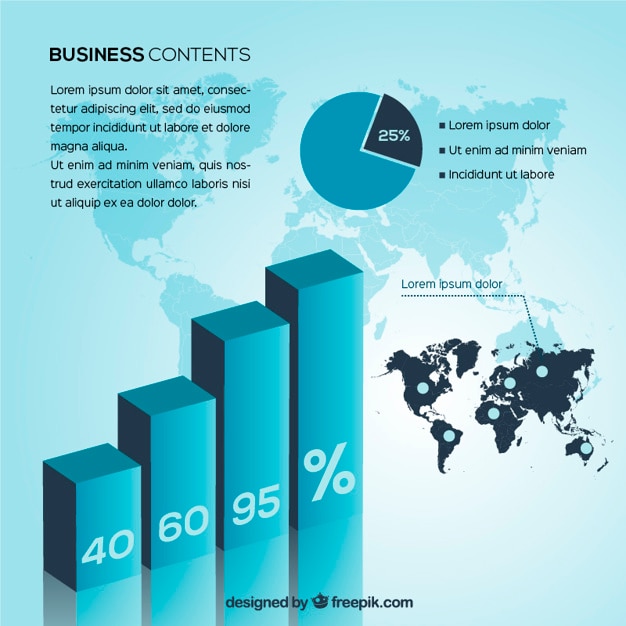 BUSINESS CONTENTS

Lorem ipsum dolor sit amet, consectetur adipiscing elit, sed do eiusmod tempor incididunt ut labore et dolore magna aliqua.
Ut enim ad minim veniam, quis nostrud exercitation ullamco laboris nisi ut aliquip ex ea dolor dolor.

25%

■ Lorem ipsum dolor
■ Ut enim ad minim veniam
■ Incididunt ut labore

Lorem ipsum dolor

40 60 95 %

designed by freepik.com