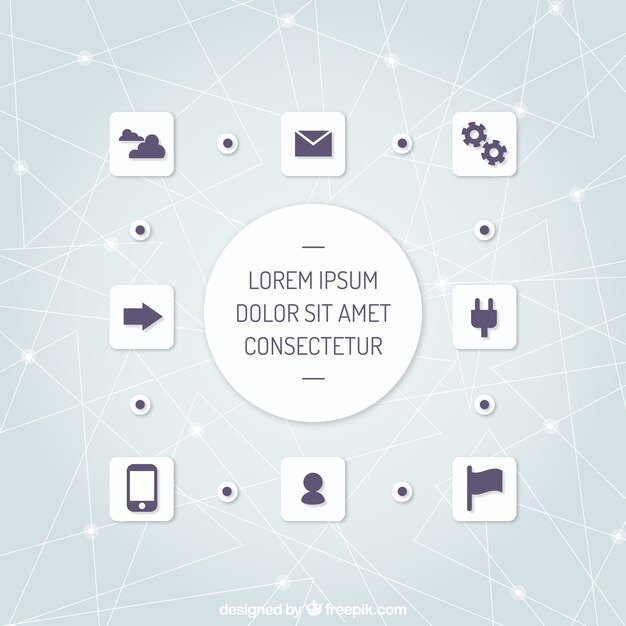 LOREM IPSUM
DOLOR SIT AMET
CONSECTETUR

designed by freepik.com