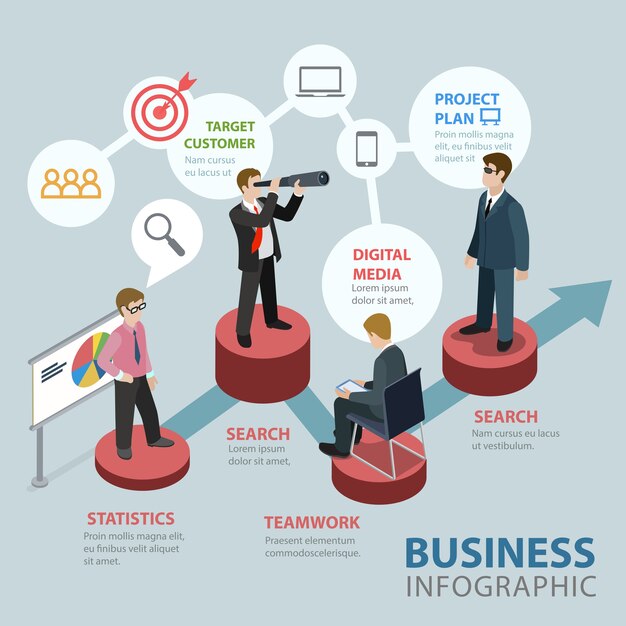 TARGET CUSTOMER
Nam cursus eu lacus ut

PROJECT PLAN
Proin mollis magna elit, eu finibus velit aliquet sit

DIGITAL MEDIA
Lorem ipsum dolor sit amet,

SEARCH
Lorem ipsum dolor sit amet,

SEARCH
Nam cursus eu lacus ut vestibulum.

STATISTICS
Proin mollis magna elit, eu finibus velit aliquet sit amet.

TEAMWORK
Praesent elementum commodoscelerisque.

BUSINESS
INFOGRAPHIC