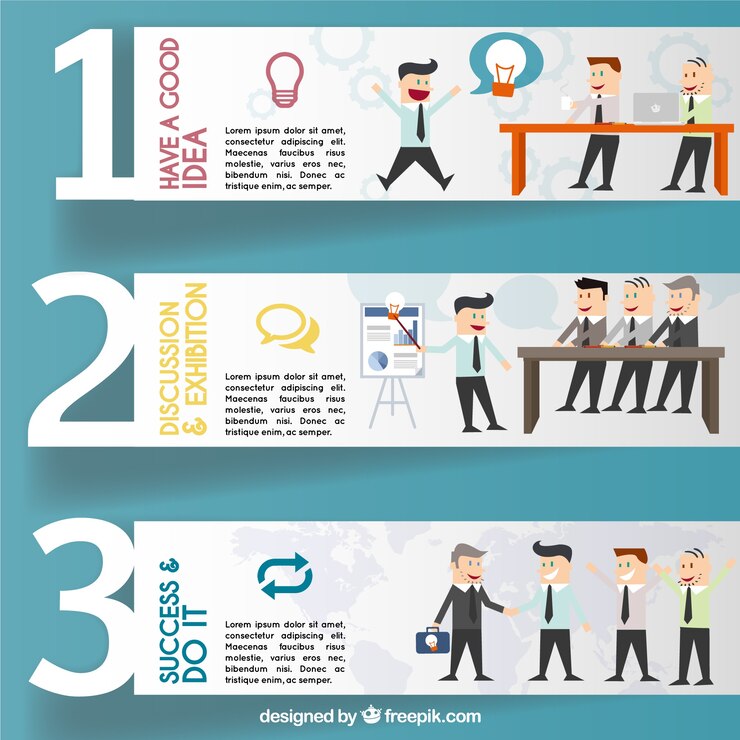 1

HAVE A GOOD IDEA

Lorem ipsum dolor sit amet, consectetur adipiscing elit. Maecenas faucibus risus molestie, varius eros nec, bibendum nisi. Donec ac tristique enim, ac semper.

2

DISCUSSION & EXHIBITION

Lorem ipsum dolor sit amet, consectetur adipiscing elit. Maecenas faucibus risus molestie, varius eros nec, bibendum nisi. Donec ac tristique enim, ac semper.

3

SUCCESS & DO IT

Lorem ipsum dolor sit amet, consectetur adipiscing elit. Maecenas faucibus risus molestie, varius eros nec, bibendum nisi. Donec ac tristique enim, ac semper.

designed by freepik.com