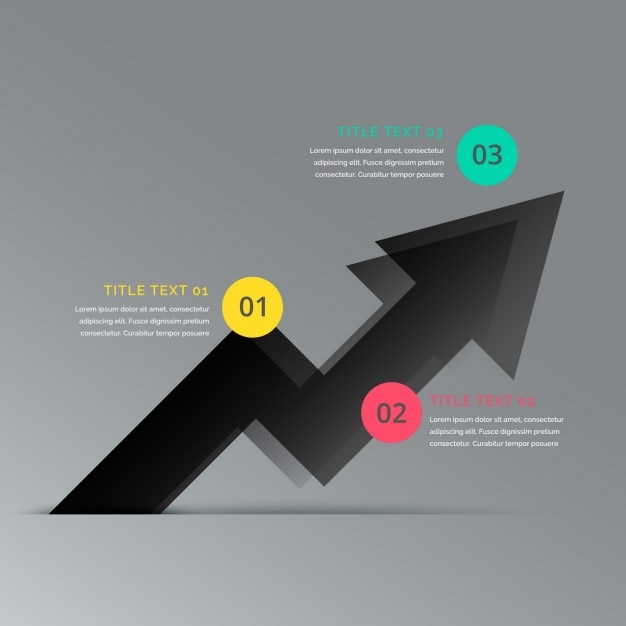 TITLE TEXT 03
Lorem ipsum dolor sit amet, consectetur adipiscing elit. Fusce dignissim pretium consectetur. Curabitur tempor posuere

03

TITLE TEXT 01
Lorem ipsum dolor sit amet, consectetur adipiscing elit. Fusce dignissim pretium consectetur. Curabitur tempor posuere

01

02

TITLE TEXT 02
Lorem ipsum dolor sit amet, consectetur adipiscing elit. Fusce dignissim pretium consectetur. Curabitur tempor posuere