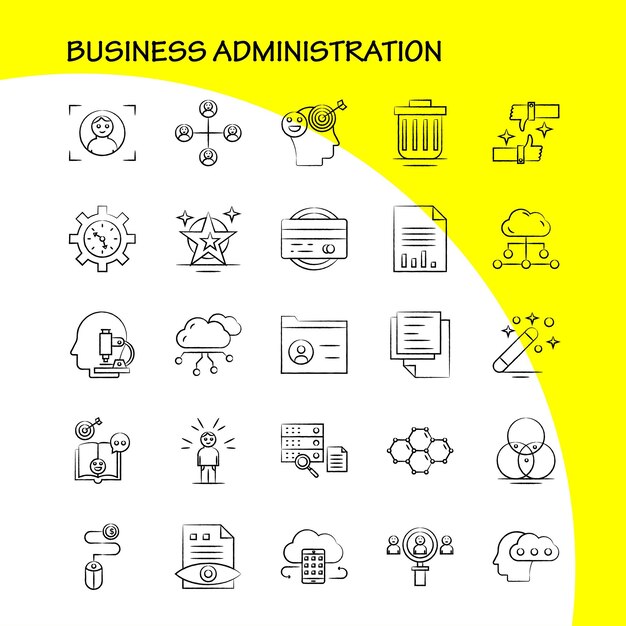 BUSINESS ADMINISTRATION