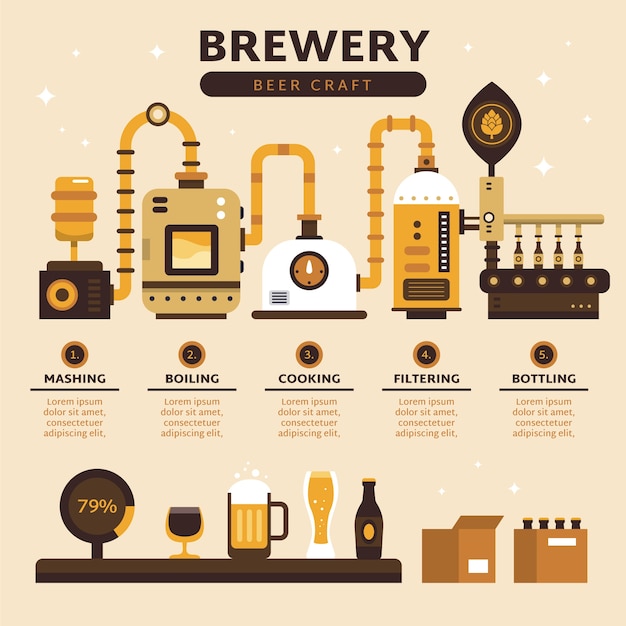 BREWERY
BEER CRAFT

1.
MASHING
Lorem ipsum dolor sit amet, consectetuer adipiscing elit,

2.
BOILING
Lorem ipsum dolor sit amet, consectetuer adipiscing elit,

3.
COOKING
Lorem ipsum dolor sit amet, consectetuer adipiscing elit,

4.
FILTERING
Lorem ipsum dolor sit amet, consectetuer adipiscing elit,

5.
BOTTLING
Lorem ipsum dolor sit amet, consectetuer adipiscing elit,

79%