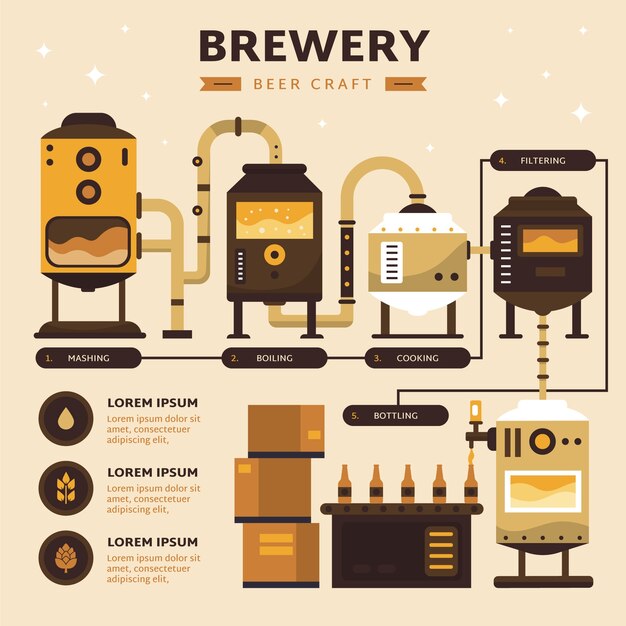 BREWERY

BEER CRAFT

4. FILTERING

1. MASHING

2. BOILING

3. COOKING

5. BOTTLING

LOREM IPSUM
Lorem ipsum dolor sit amet, consectetuer adipiscing elit,

LOREM IPSUM
Lorem ipsum dolor sit amet, consectetuer adipiscing elit,

LOREM IPSUM
Lorem ipsum dolor sit amet, consectetuer adipiscing elit,