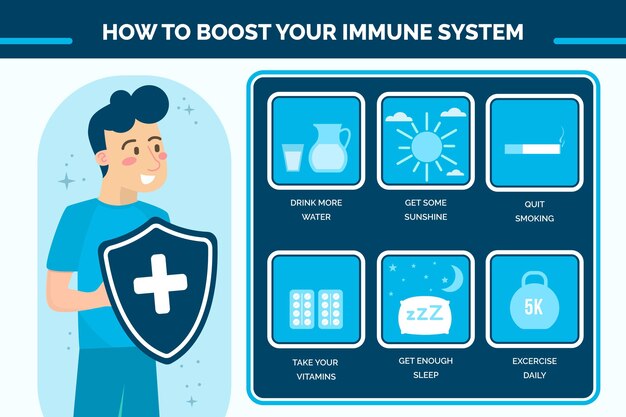 HOW TO BOOST YOUR IMMUNE SYSTEM

DRINK MORE WATER

GET SOME SUNSHINE

QUIT SMOKING

TAKE YOUR VITAMINS

zZZ

GET ENOUGH SLEEP

5K

EXCERCISE DAILY