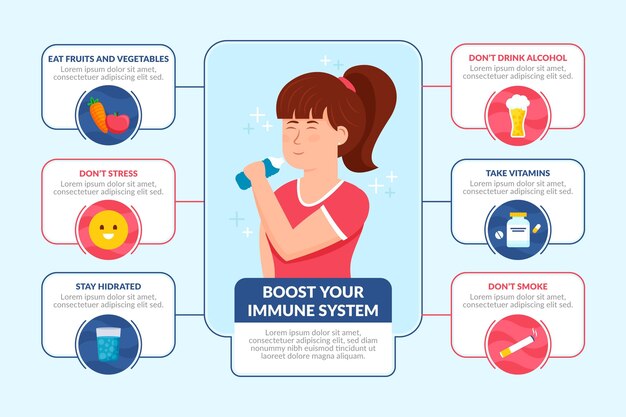 EAT FRUITS AND VEGETABLES
Lorem ipsum dolor sit amet, consectetuer adipiscing elit sed.

DON'T STRESS
Lorem ipsum dolor sit amet, consectetuer adipiscing elit sed.

STAY HIDRATED
Lorem ipsum dolor sit amet, consectetuer adipiscing elit sed.

BOOST YOUR IMMUNE SYSTEM

Lorem ipsum dolor sit amet, consectetuer adipiscing elit, sed diam nonummy nibh euismod tincidunt ut laoreet dolore magna aliquam.

DON'T DRINK ALCOHOL
Lorem ipsum dolor sit amet, consectetuer adipiscing elit sed.

TAKE VITAMINS
Lorem ipsum dolor sit amet, consectetuer adipiscing elit sed.

DON'T SMOKE
Lorem ipsum dolor sit amet, consectetuer adipiscing elit sed.