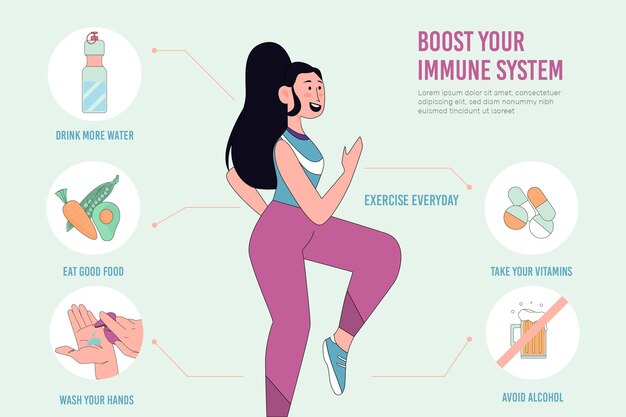 BOOST YOUR IMMUNE SYSTEM

Lorem ipsum dolor sit amet, consectetuer adipiscing elit, sed diam nonummy nibh euismod tincidunt ut laoreet

DRINK MORE WATER

EAT GOOD FOOD

WASH YOUR HANDS

EXERCISE EVERYDAY

TAKE YOUR VITAMINS

AVOID ALCOHOL