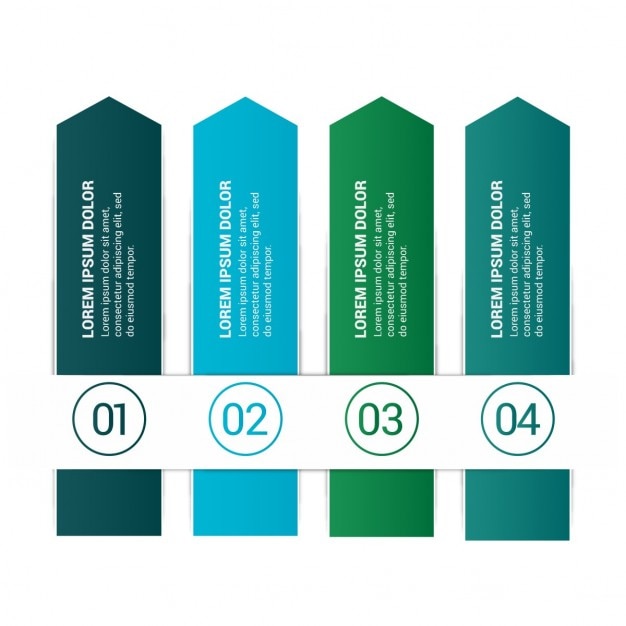 LOREM IPSUM DOLOR
Lorem ipsum dolor sit amet, consectetur adipiscing elit, sed do eiusmod tempor.

01

LOREM IPSUM DOLOR
Lorem ipsum dolor sit amet, consectetur adipiscing elit, sed do eiusmod tempor.

02

LOREM IPSUM DOLOR
Lorem ipsum dolor sit amet, consectetur adipiscing elit, sed do eiusmod tempor.

03

LOREM IPSUM DOLOR
Lorem ipsum dolor sit amet, consectetur adipiscing elit, sed do eiusmod tempor.

04