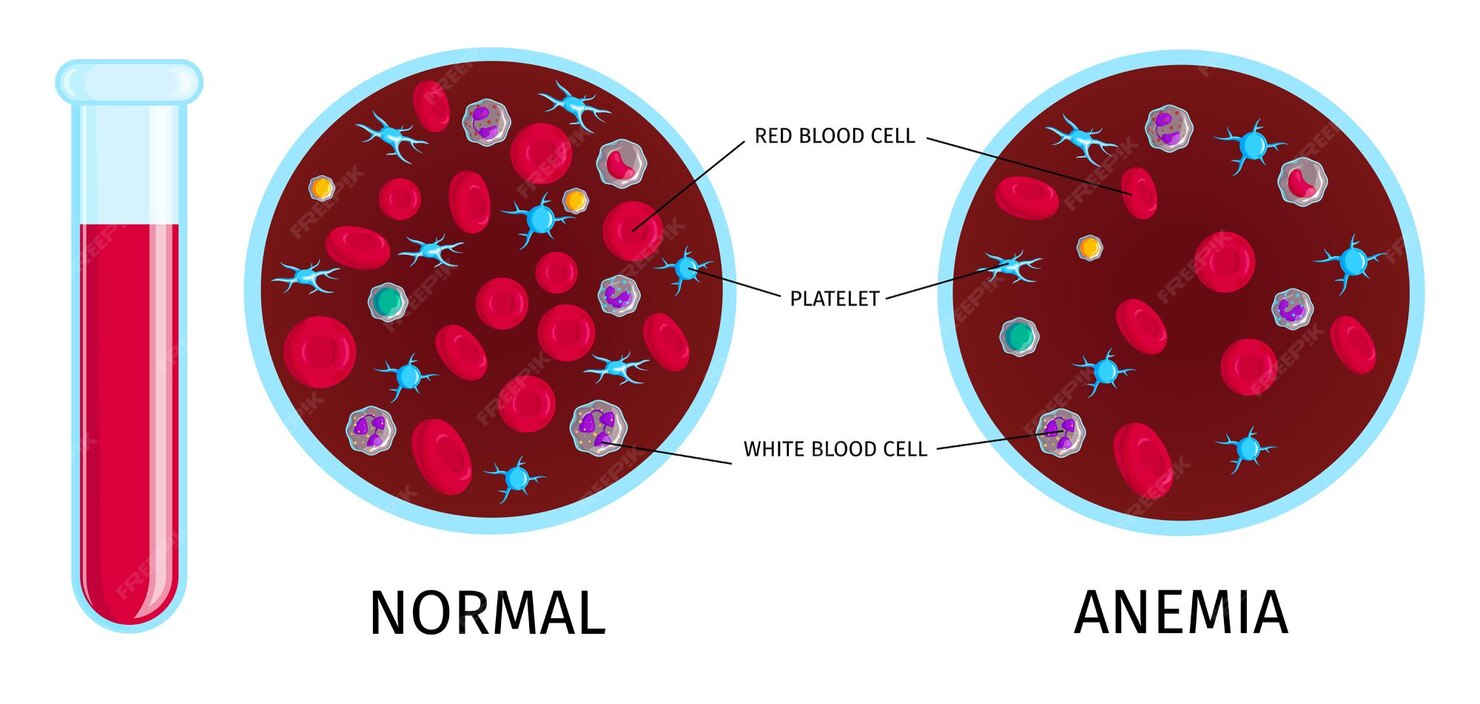 RED BLOOD CELL
PLATELET
WHITE BLOOD CELL
NORMAL
ANEMIA
FREEPIK