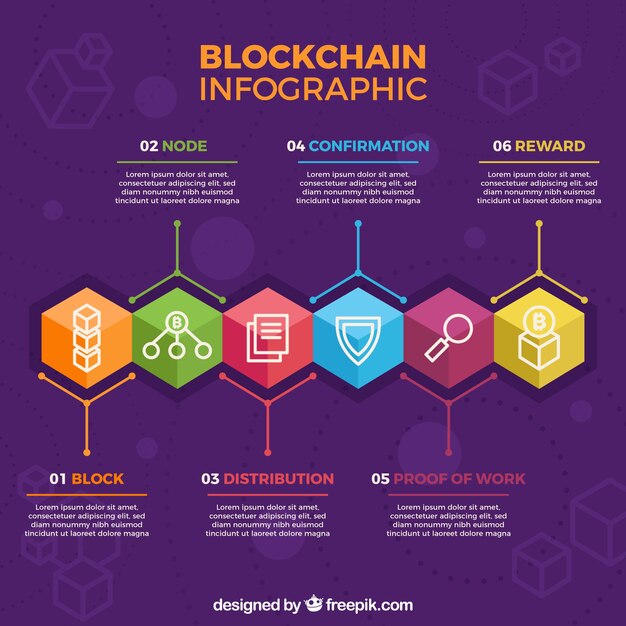 BLOCKCHAIN INFOGRAPHIC

02 NODE

Lorem ipsum dolor sit amet, consectetuer adipiscing elit, sed diam nonummy nibh euismod tincidunt ut laoreet dolore magna

04 CONFIRMATION

Lorem ipsum dolor sit amet, consectetuer adipiscing elit, sed diam nonummy nibh euismod tincidunt ut laoreet dolore magna

06 REWARD

Lorem ipsum dolor sit amet, consectetuer adipiscing elit, sed diam nonummy nibh euismod tincidunt ut laoreet dolore magna

01 BLOCK

Lorem ipsum dolor sit amet, consectetuer adipiscing elit, sed diam nonummy nibh euismod tincidunt ut laoreet dolore magna

03 DISTRIBUTION

Lorem ipsum dolor sit amet, consectetuer adipiscing elit, sed diam nonummy nibh euismod tincidunt ut laoreet dolore magna

05 PROOF OF WORK

Lorem ipsum dolor sit amet, consectetuer adipiscing elit, sed diam nonummy nibh euismod tincidunt ut laoreet dolore magna

designed by freepik.com