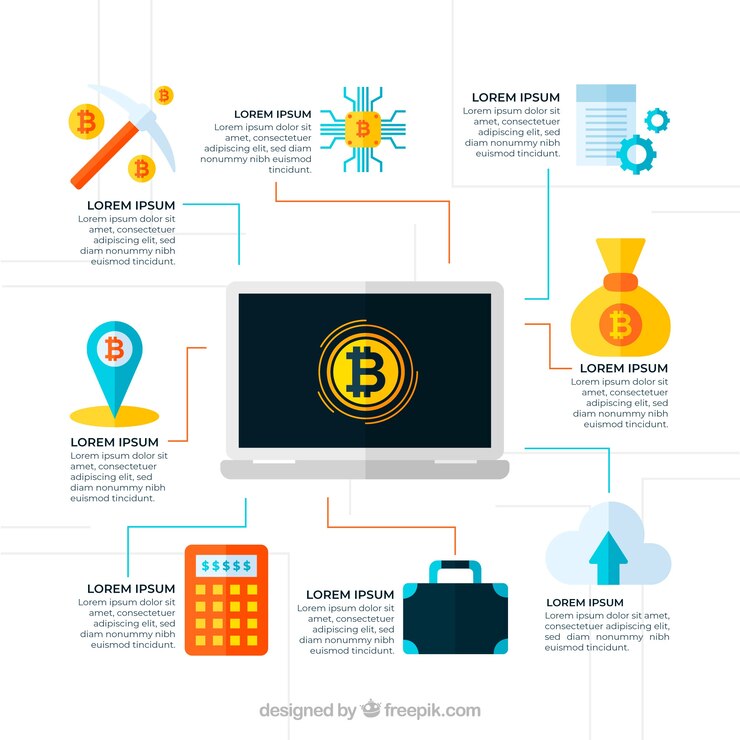 LOREM IPSUM
Lorem ipsum dolor sit amet, consectetuer adipiscing elit, sed diam nonummy nibh euismod tincidunt.

LOREM IPSUM
Lorem ipsum dolor sit amet, consectetuer adipiscing elit, sed diam nonummy nibh euismod tincidunt.

LOREM IPSUM
Lorem ipsum dolor sit amet, consectetuer adipiscing elit, sed diam nonummy nibh euismod tincidunt.

LOREM IPSUM
Lorem ipsum dolor sit amet, consectetuer adipiscing elit, sed diam nonummy nibh euismod tincidunt.

LOREM IPSUM
Lorem ipsum dolor sit amet, consectetuer adipiscing elit, sed diam nonummy nibh euismod tincidunt.

$$$$$

LOREM IPSUM
Lorem ipsum dolor sit amet, consectetuer adipiscing elit, sed diam nonummy nibh euismod tincidunt.

LOREM IPSUM
Lorem ipsum dolor sit amet, consectetuer adipiscing elit, sed diam nonummy nibh euismod tincidunt.

LOREM IPSUM
Lorem ipsum dolor sit amet, consectetuer adipiscing elit, sed diam nonummy nibh euismod tincidunt.

designed by freepik.com