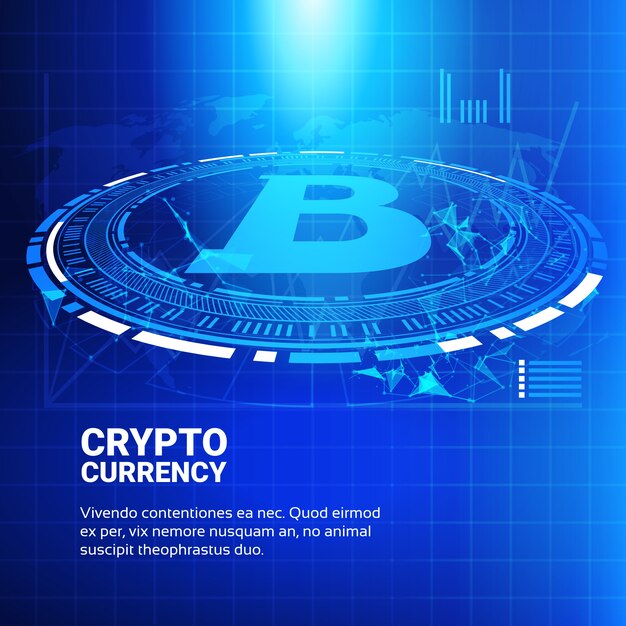 B

CRYPTO
CURRENCY

Vivendo contentiones ea nec. Quod eirmod ex per, vix nemore nusquam an, no animal suscipit theophrastus duo.