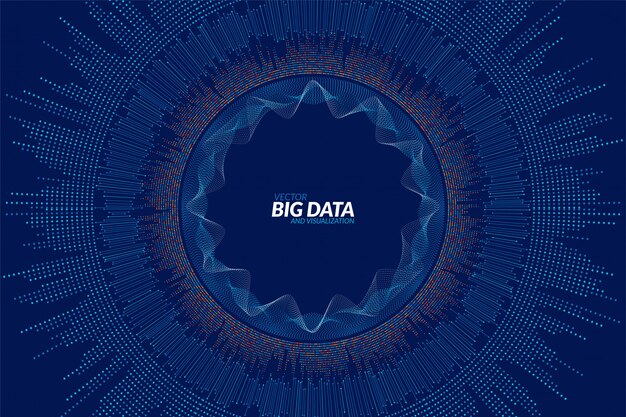 VECTOR
BIG DATA
AND VISUALIZATION