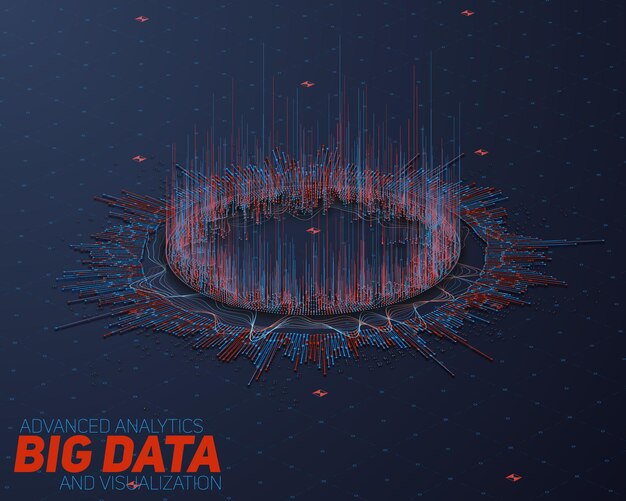 ADVANCED ANALYTICS
BIG DATA
AND VISUALIZATION