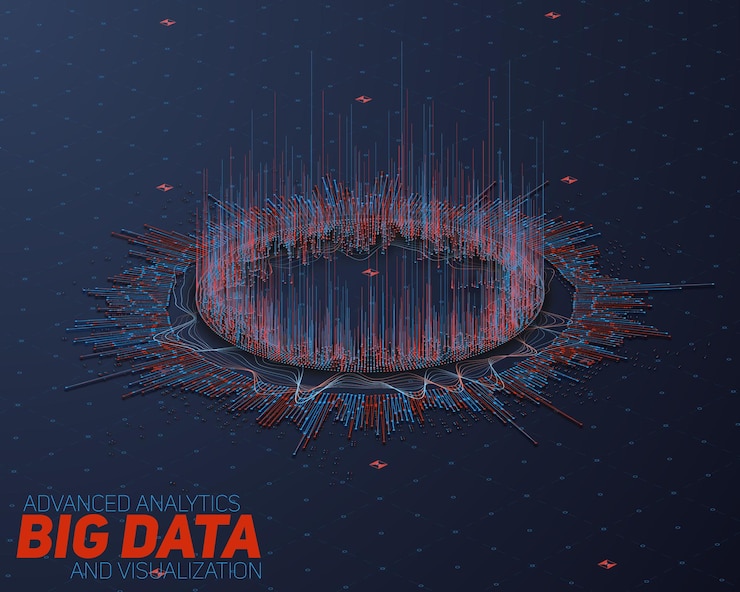 ADVANCED ANALYTICS
BIG DATA
AND VISUALIZATION