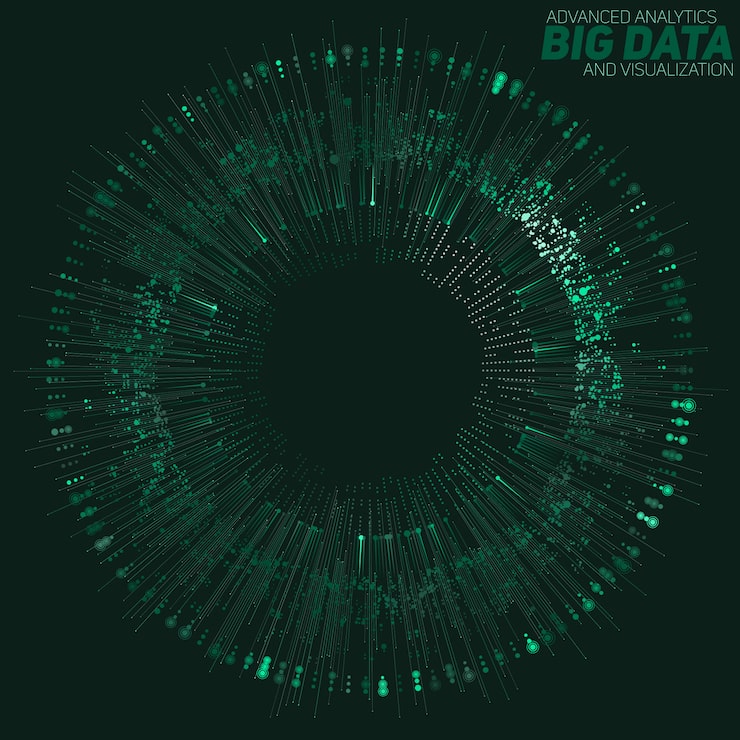 ADVANCED ANALYTICS
BIG DATA
AND VISUALIZATION