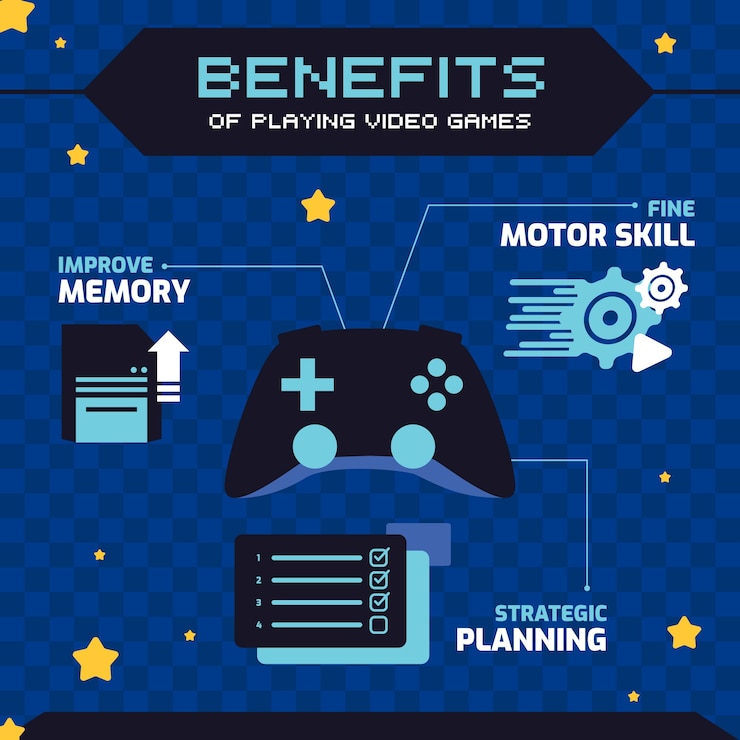 BENEFITS
OF PLAYING VIDEO GAMES

IMPROVE
MEMORY

FINE
MOTOR SKILL

1
2
3
4

STRATEGIC
PLANNING