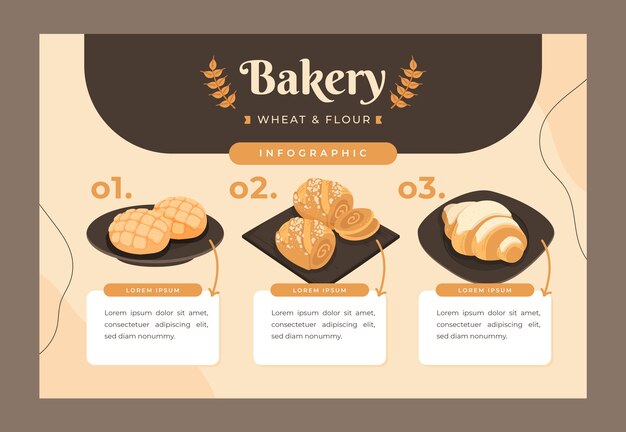 Bakery
WHEAT & FLOUR

INFOGRAPHIC

01.

LOREM IPSUM

Lorem ipsum dolor sit amet, consectetuer adipiscing elit, sed diam nonummy.

02.

LOREM IPSUM

Lorem ipsum dolor sit amet, consectetuer adipiscing elit, sed diam nonummy.

03.

LOREM IPSUM

Lorem ipsum dolor sit amet, consectetuer adipiscing elit, sed diam nonummy.