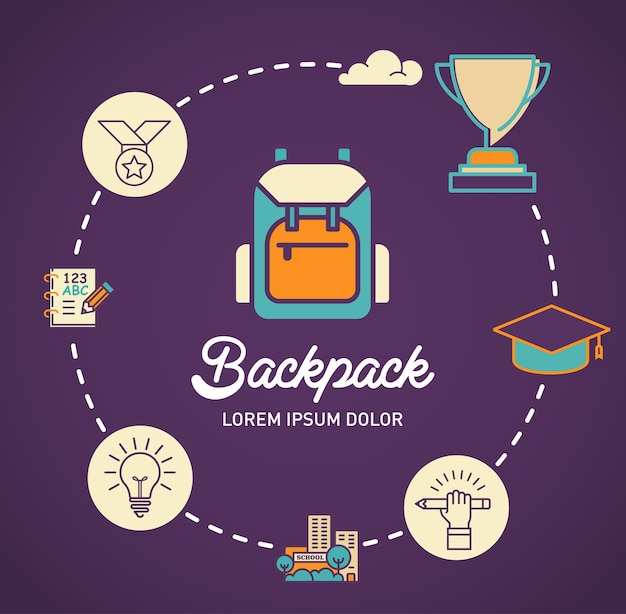 123
ABC

Backpack
LOREM IPSUM DOLOR

SCHOOL